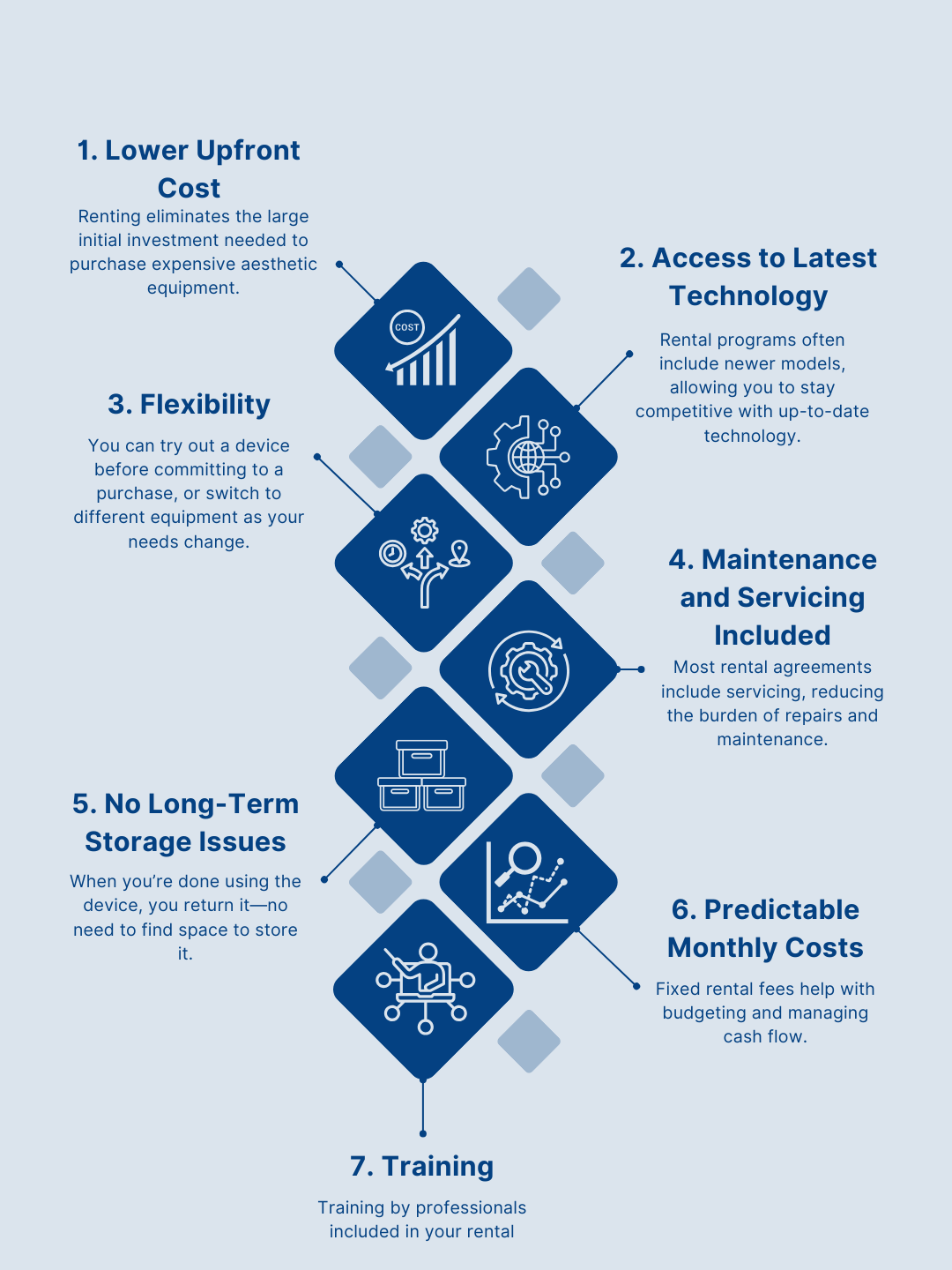 1. Lower Upfront Cost

Renting eliminates the large initial investment needed to purchase expensive aesthetic equipment.

COST

2. Access to Latest Technology

Rental programs often include newer models, allowing you to stay competitive with up-to-date technology.

3. Flexibility

You can try out a device before committing to a purchase, or switch to different equipment as your needs change.

4. Maintenance and Servicing Included

Most rental agreements include servicing, reducing the burden of repairs and maintenance.

5. No Long-Term Storage Issues

When you're done using the device, you return it—no need to find space to store it.

6. Predictable Monthly Costs

Fixed rental fees help with budgeting and managing cash flow.

7. Training

Training by professionals included in your rental